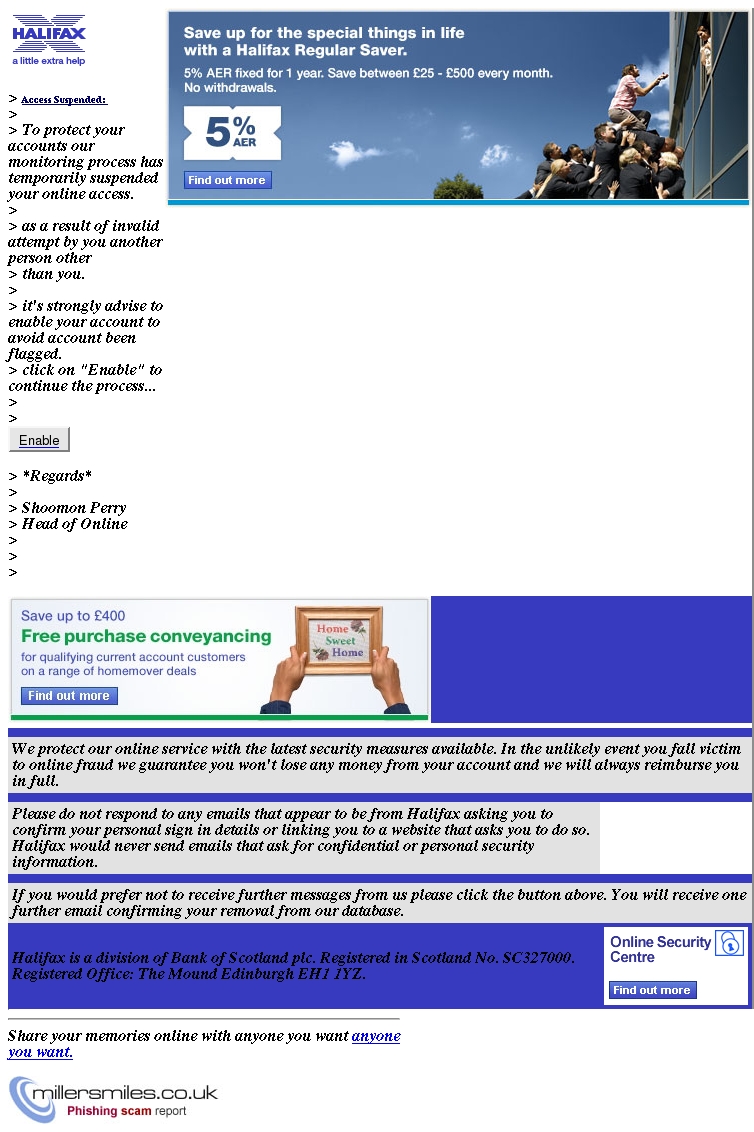 HALIFAX
a little extra help

Save up for the special things in life with a Halifax Regular Saver.

5% AER fixed for 1 year. Save between £25 - £500 every month. No withdrawals.

5% AER

Find out more

> Access Suspended:
>
> To protect your accounts our monitoring process has temporarily suspended your online access.
>
> as a result of invalid attempt by you another person other
> than you.
>
> it's strongly advise to enable your account to avoid account been flagged.
> click on "Enable" to continue the process...
>
>

Enable

> *Regards*
>
> Shoomon Perry
> Head of Online
>
>
>

Save up to £400
Free purchase conveyancing
for qualifying current account customers on a range of homemover deals
Find out more

Home Sweet Home

We protect our online service with the latest security measures available. In the unlikely event you fall victim to online fraud we guarantee you won't lose any money from your account and we will always reimburse you in full.

Please do not respond to any emails that appear to be from Halifax asking you to confirm your personal sign in details or linking you to a website that asks you to do so. Halifax would never send emails that ask for confidential or personal security information.

If you would prefer not to receive further messages from us please click the button above. You will receive one further email confirming your removal from our database.

Halifax is a division of Bank of Scotland plc. Registered in Scotland No. SC327000. Registered Office: The Mound Edinburgh EH1 1YZ.

Online Security Centre
Find out more

Share your memories online with anyone you want anyone you want.

millersmiles.co.uk
Phishing scam report